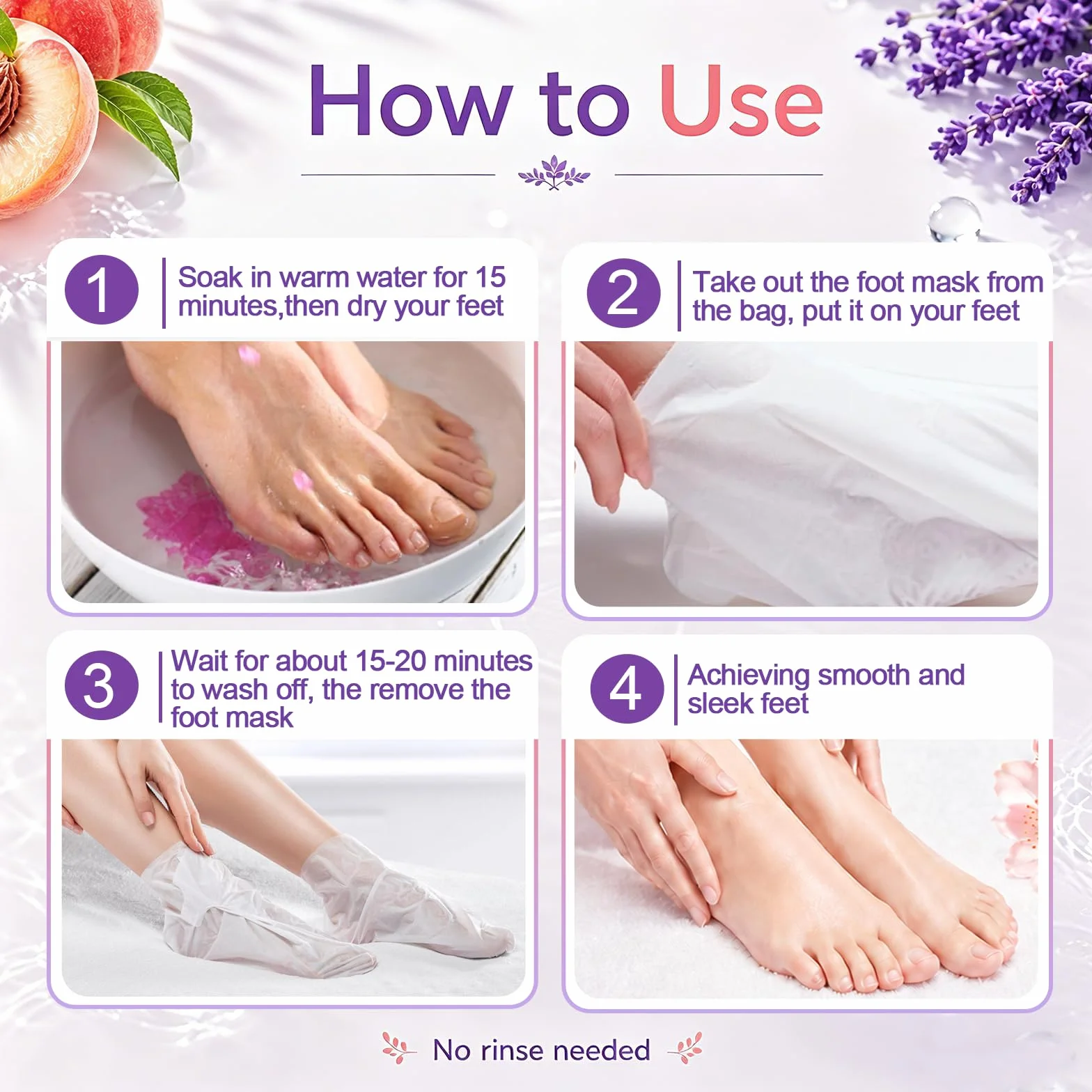 How to Use

1 Soak in warm water for 15 minutes,then dry your feet

2 Take out the foot mask from the bag, put it on your feet

3 Wait for about 15-20 minutes to wash off, the remove the foot mask

4 Achieving smooth and sleek feet

No rinse needed