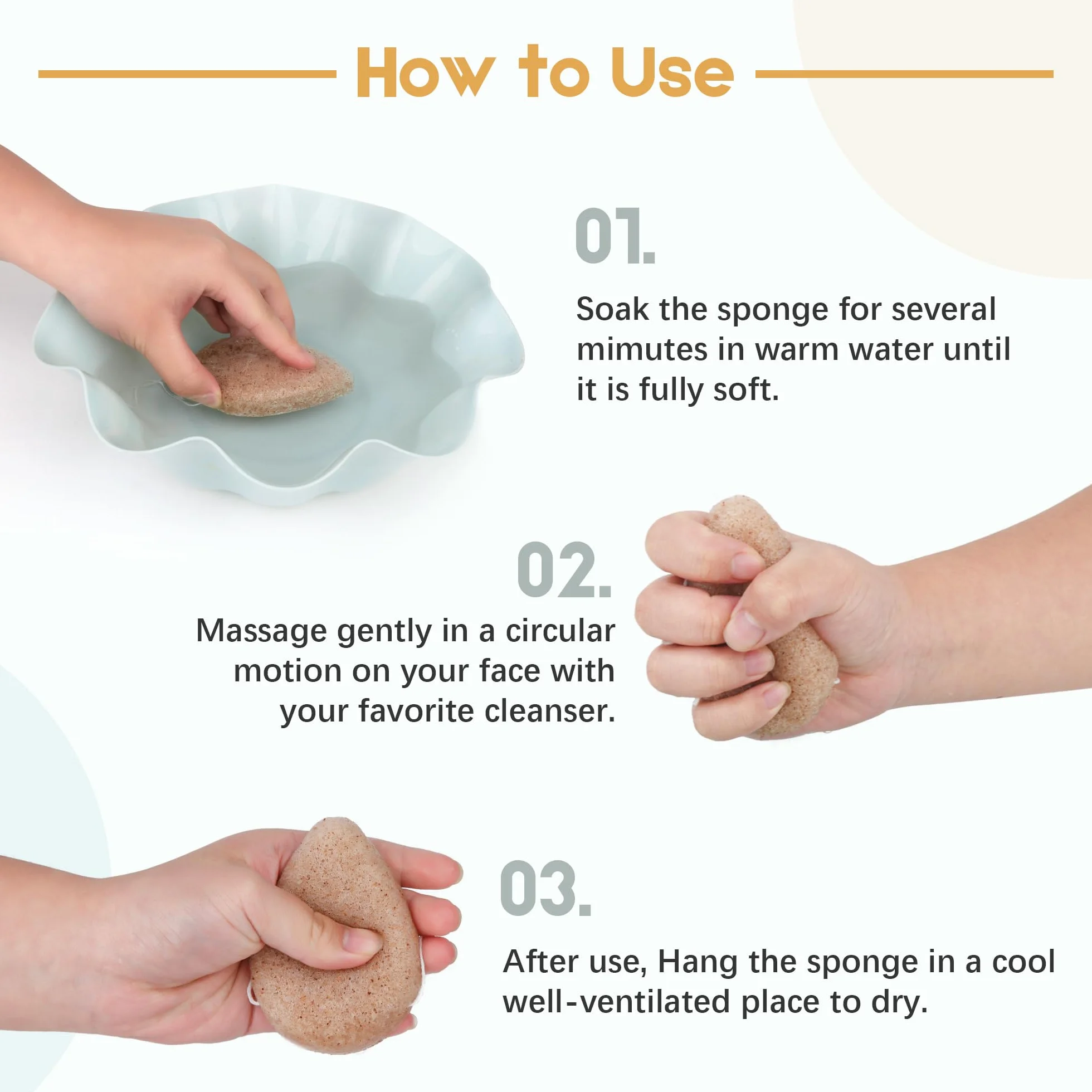 How to Use

01.

Soak the sponge for several mimutes in warm water until it is fully soft.

02.

Massage gently in a circular motion on your face with your favorite cleanser.

03.

After use, Hang the sponge in a cool well-ventilated place to dry.