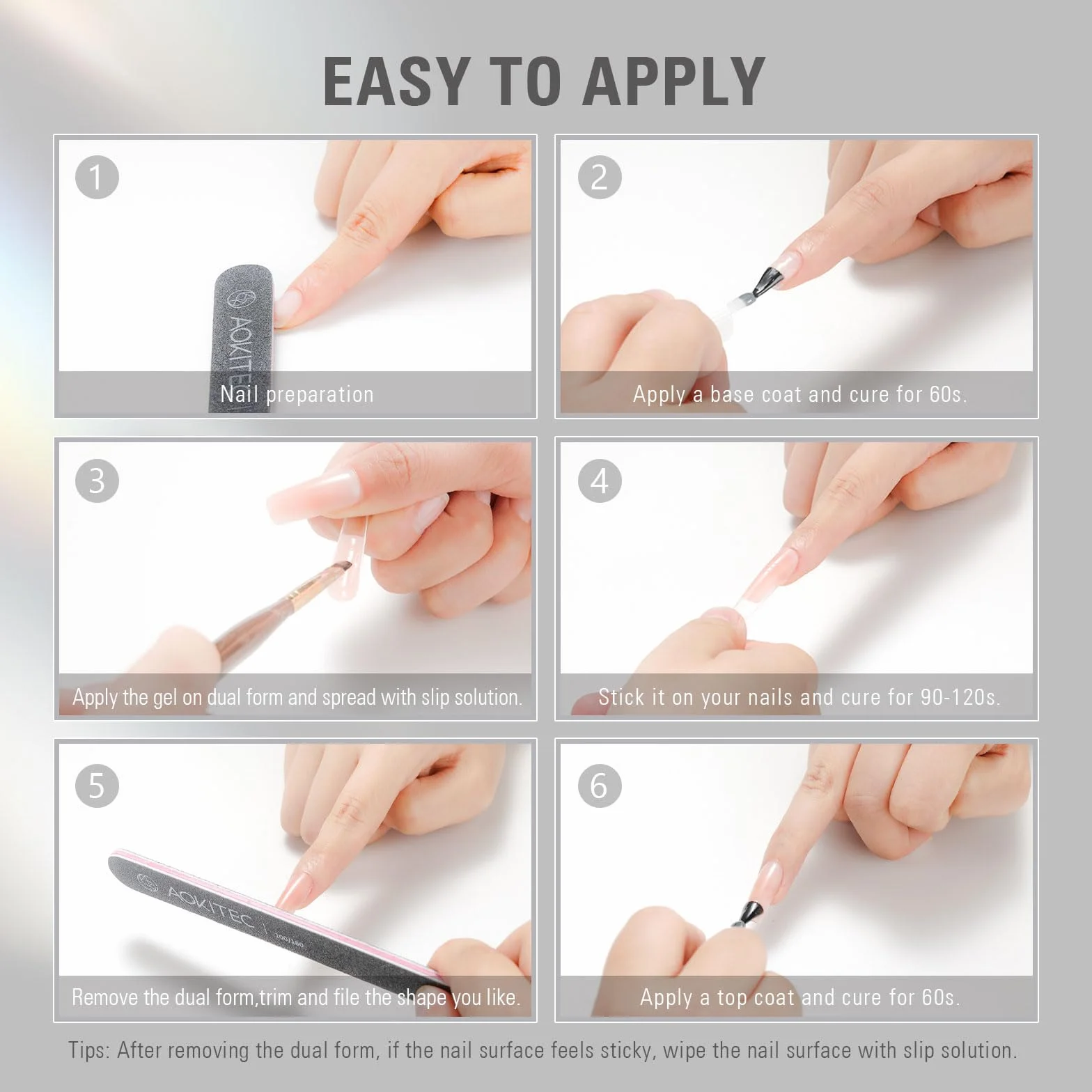 EASY TO APPLY

1

AOKITEC

Nail preparation

2

Apply a base coat and cure for 60s.

3

Apply the gel on dual form and spread with slip solution.

4

Stick it on your nails and cure for 90-120s.

5

AOKITEC | 100/180

Remove the dual form,trim and file the shape you like.

6

Apply a top coat and cure for 60s.

Tips: After removing the dual form, if the nail surface feels sticky, wipe the nail surface with slip solution.