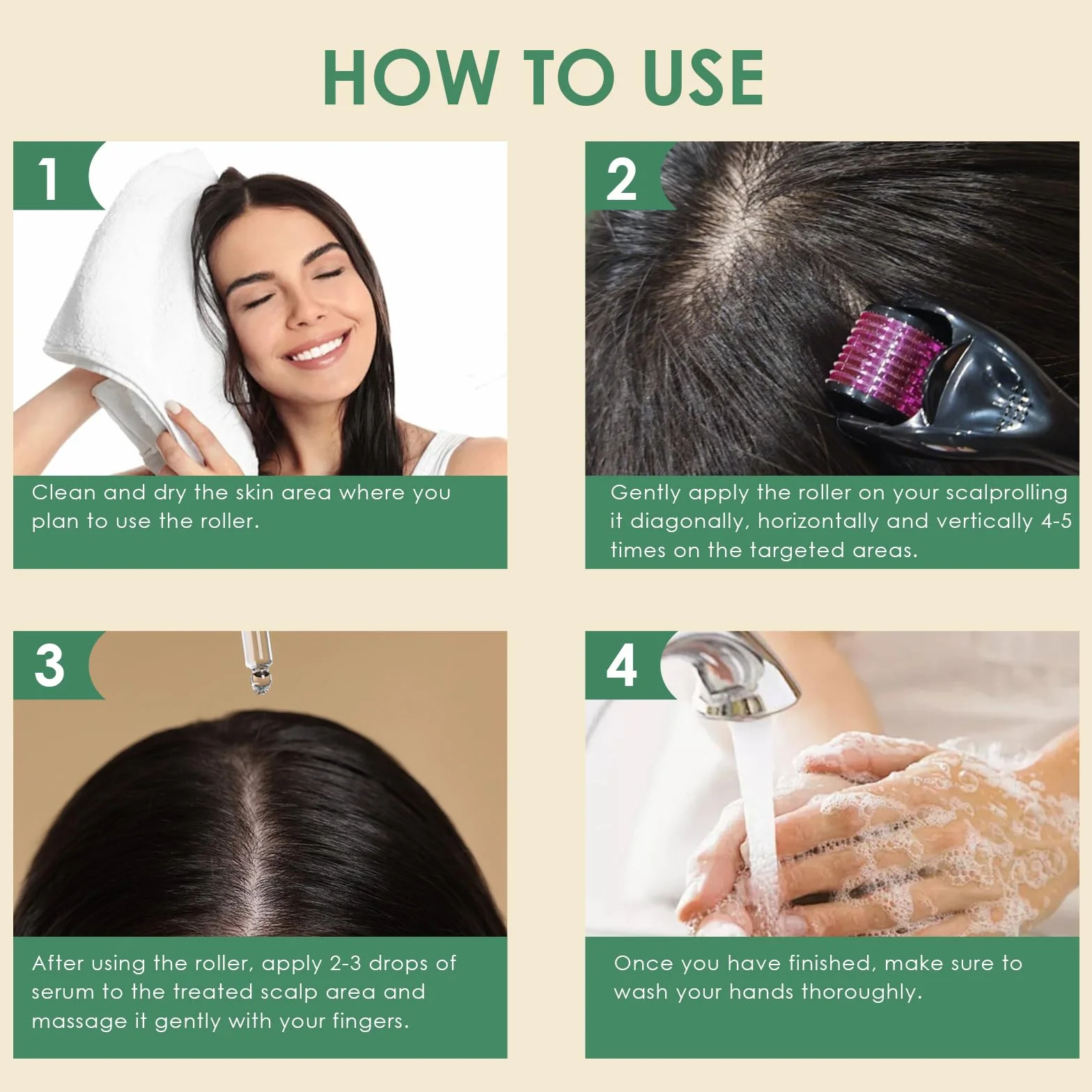 HOW TO USE

1

Clean and dry the skin area where you plan to use the roller.

2

Gently apply the roller on your scalprolling it diagonally, horizontally and vertically 4-5 times on the targeted areas.

3

After using the roller, apply 2-3 drops of serum to the treated scalp area and massage it gently with your fingers.

4

Once you have finished, make sure to wash your hands thoroughly.